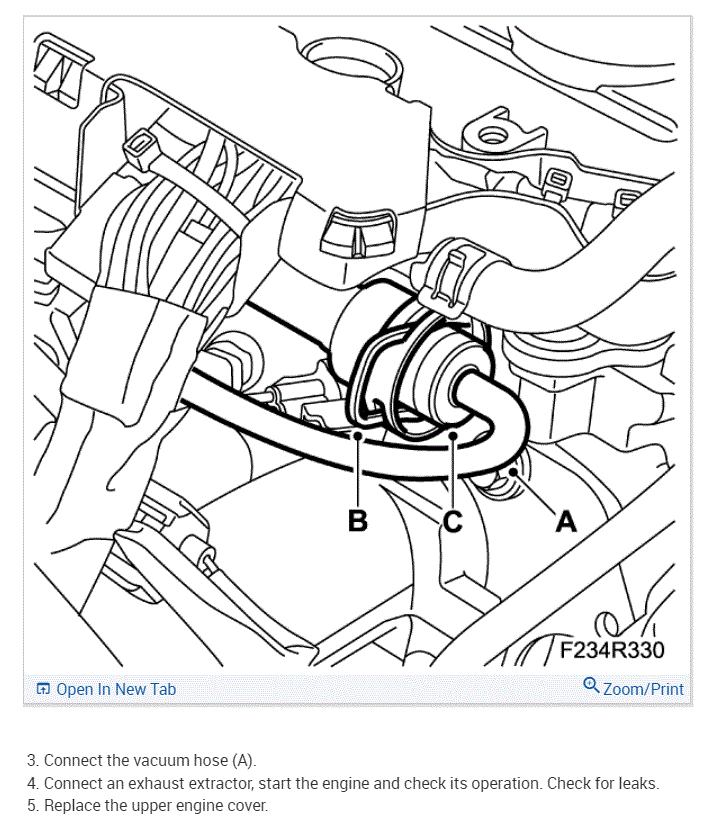 B
C
A
F234R330

Open In New Tab
Zoom/Print

3. Connect the vacuum hose (A).
4. Connect an exhaust extractor, start the engine and check its operation. Check for leaks.
5. Replace the upper engine cover.