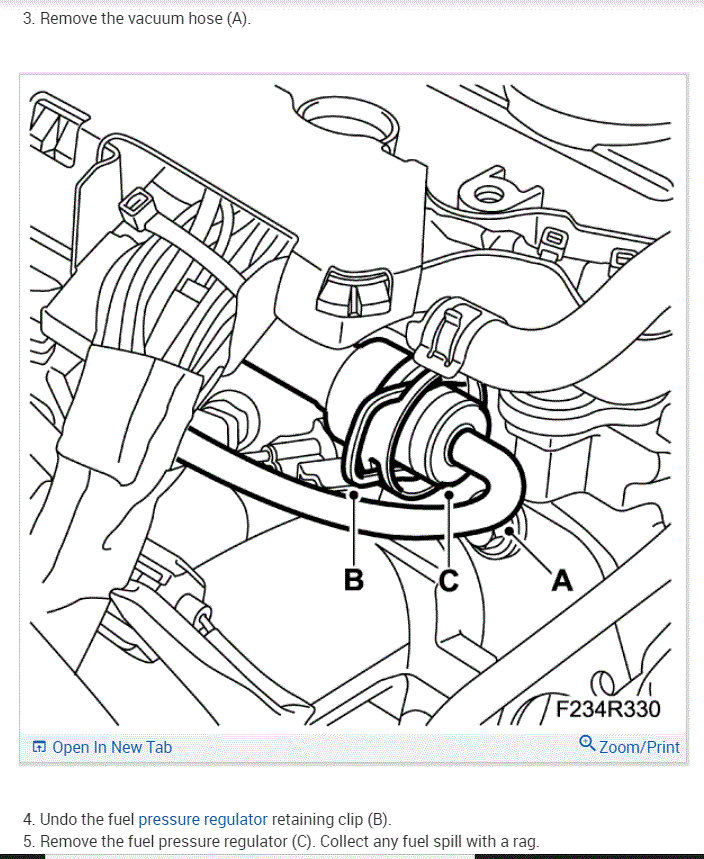 3. Remove the vacuum hose (A).

B
C
A
F234R330

Open In New Tab
Zoom/Print

4. Undo the fuel pressure regulator retaining clip (B).
5. Remove the fuel pressure regulator (C). Collect any fuel spill with a rag.