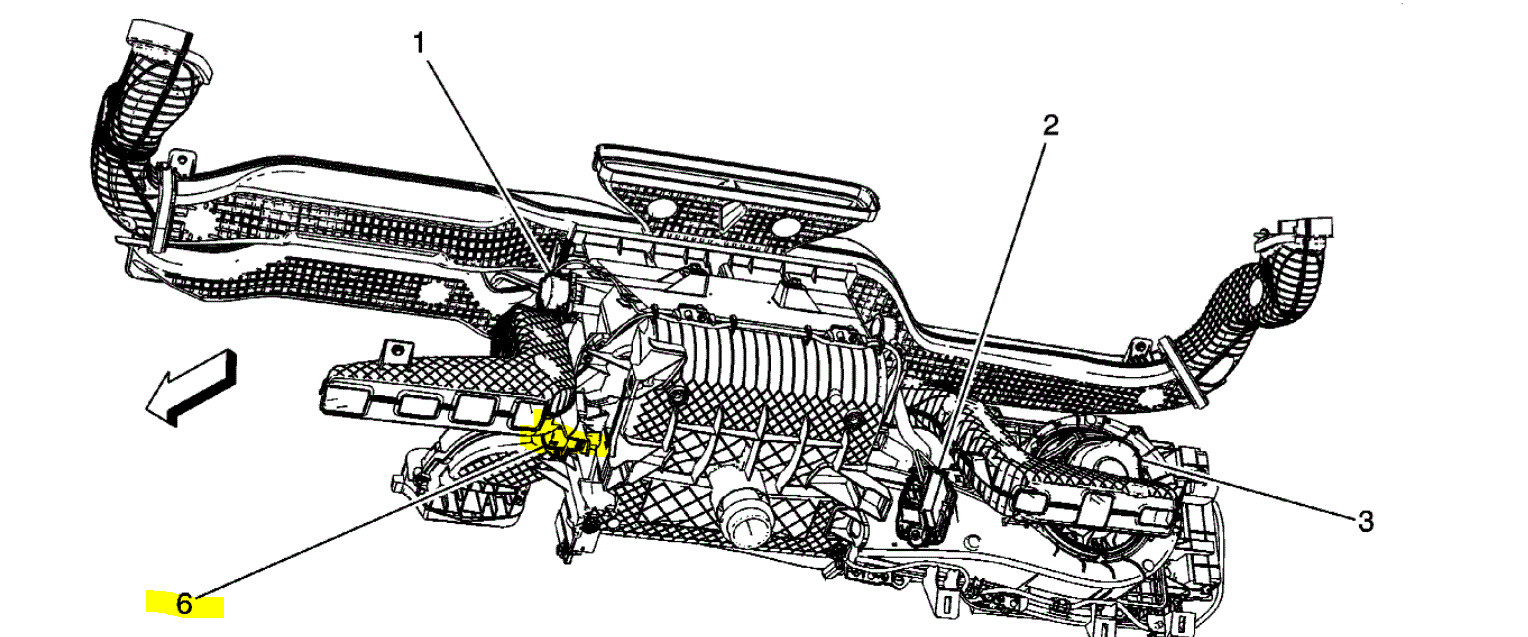 1

2

3

6