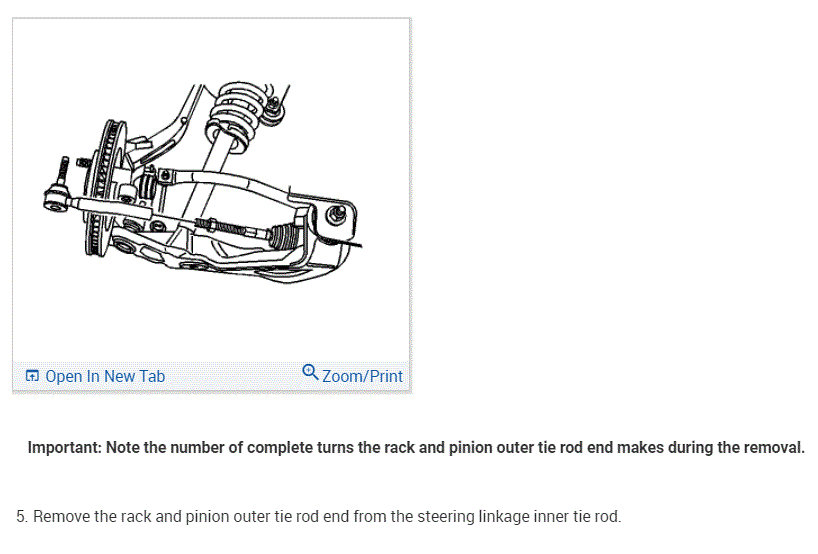 Open In New Tab

Zoom/Print

Important: Note the number of complete turns the rack and pinion outer tie rod end makes during the removal.

5. Remove the rack and pinion outer tie rod end from the steering linkage inner tie rod.