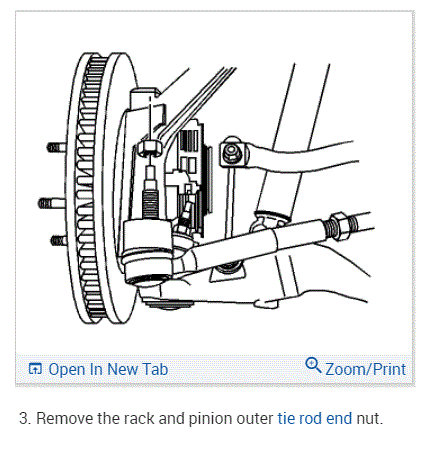 Open In New Tab
Zoom/Print

3. Remove the rack and pinion outer tie rod end nut.