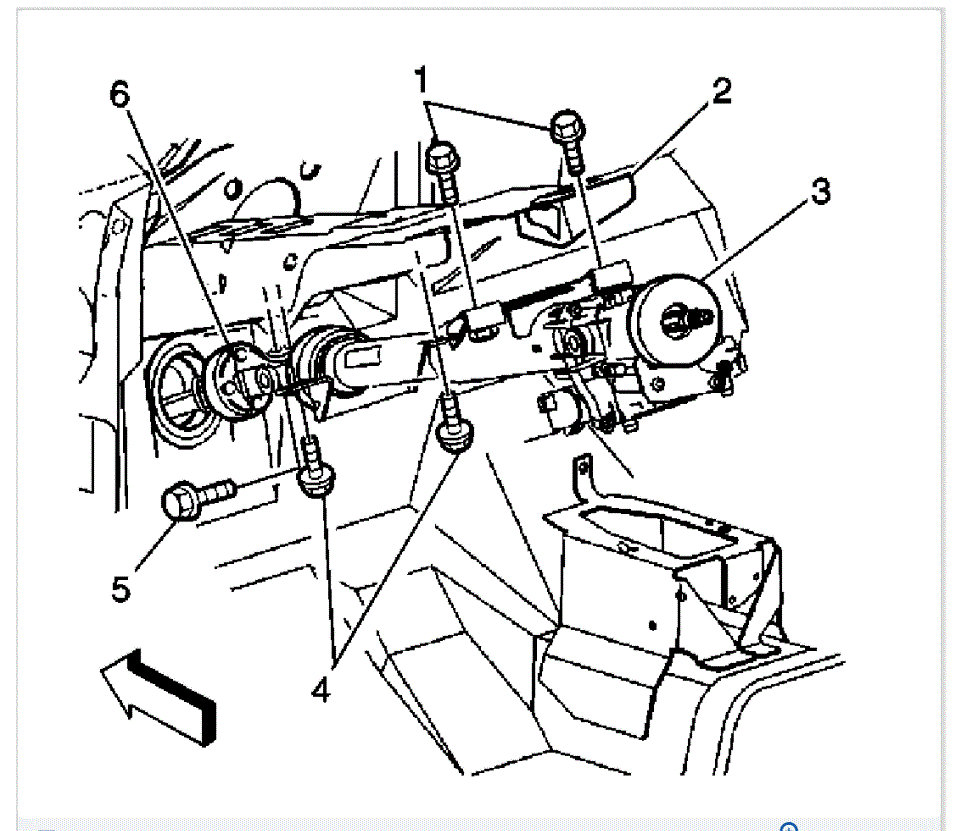 6
1
2
3
5
4