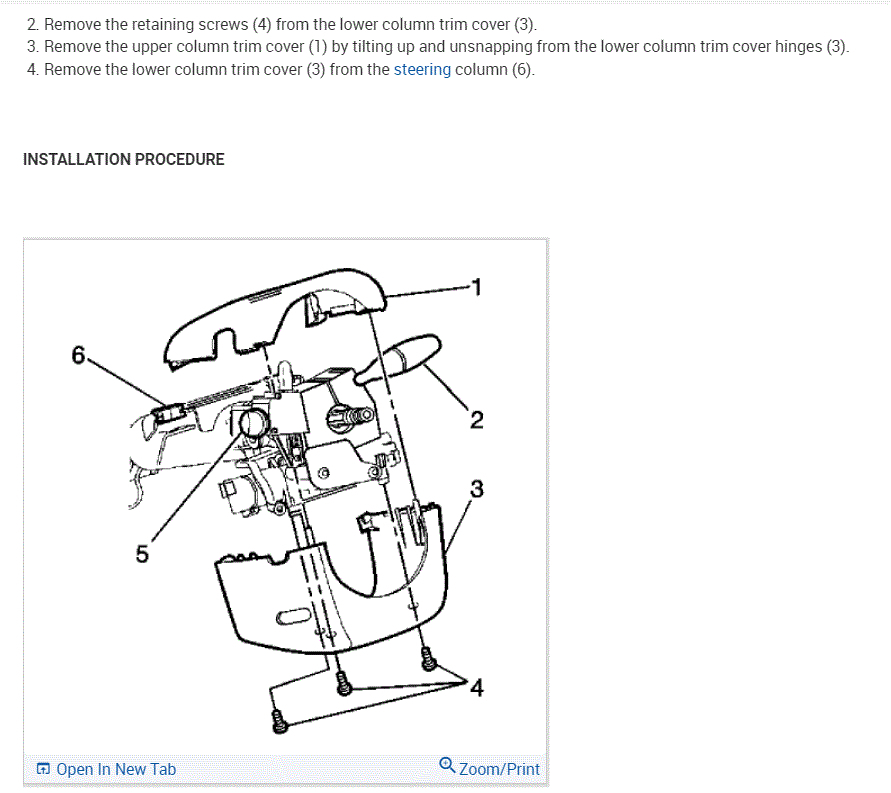 2. Remove the retaining screws (4) from the lower column trim cover (3).
3. Remove the upper column trim cover (1) by tilting up and unsnapping from the lower column trim cover hinges (3).
4. Remove the lower column trim cover (3) from the steering column (6).

INSTALLATION PROCEDURE

1
6
2
3
5
4

Open In New Tab
Zoom/Print