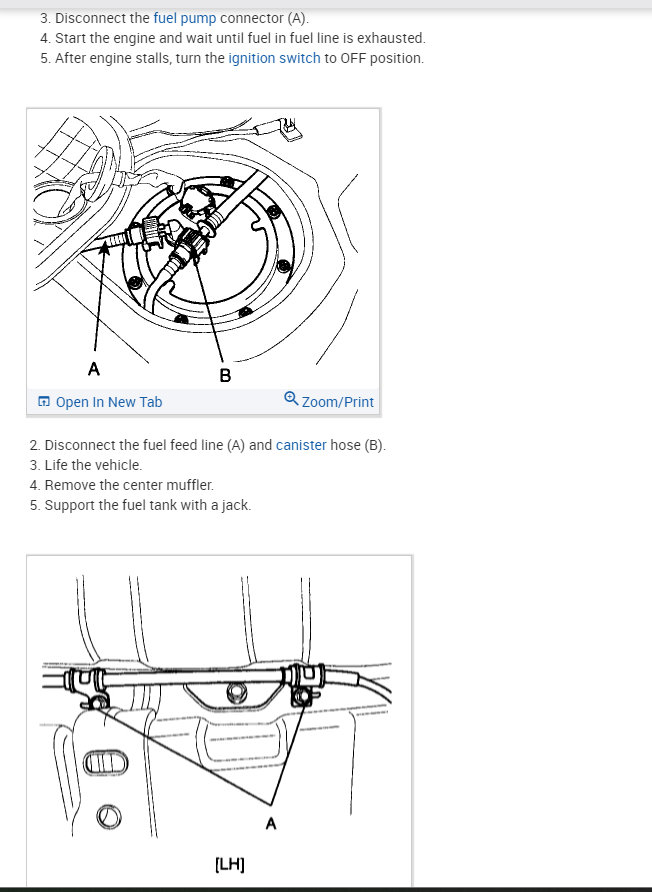 3. Disconnect the fuel pump connector (A).
4. Start the engine and wait until fuel in fuel line is exhausted.
5. After engine stalls, turn the ignition switch to OFF position.

A

B

Open In New Tab

Zoom/Print

2. Disconnect the fuel feed line (A) and canister hose (B).
3. Life the vehicle.
4. Remove the center muffler.
5. Support the fuel tank with a jack.

A

[LH]