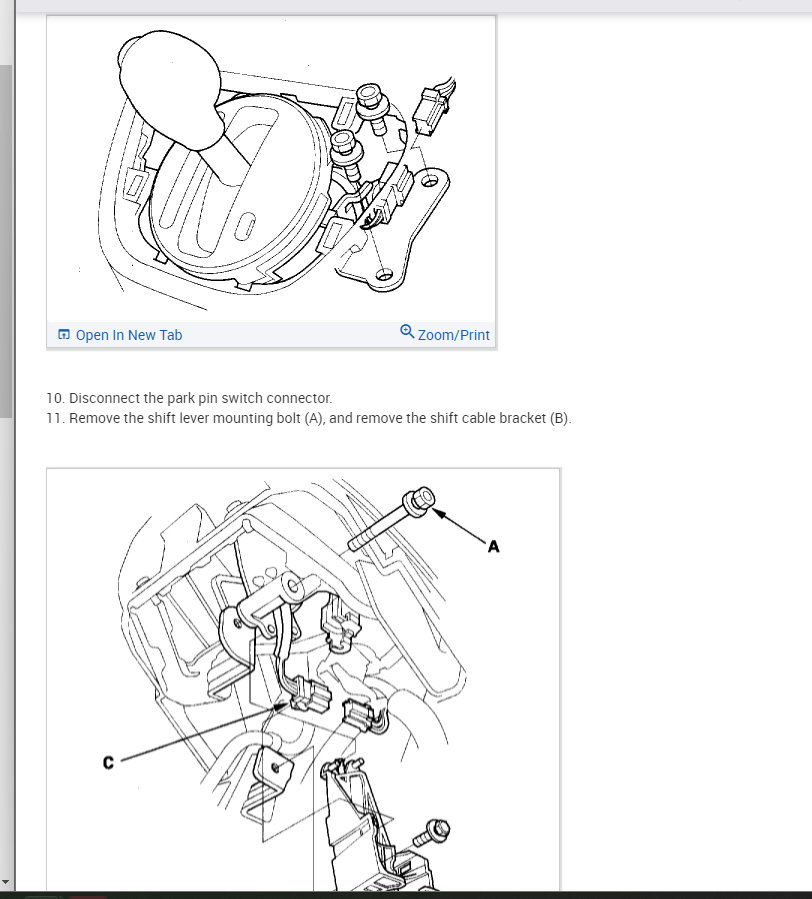 Open In New Tab

Zoom/Print

10. Disconnect the park pin switch connector.
11. Remove the shift lever mounting bolt (A), and remove the shift cable bracket (B).

A

C