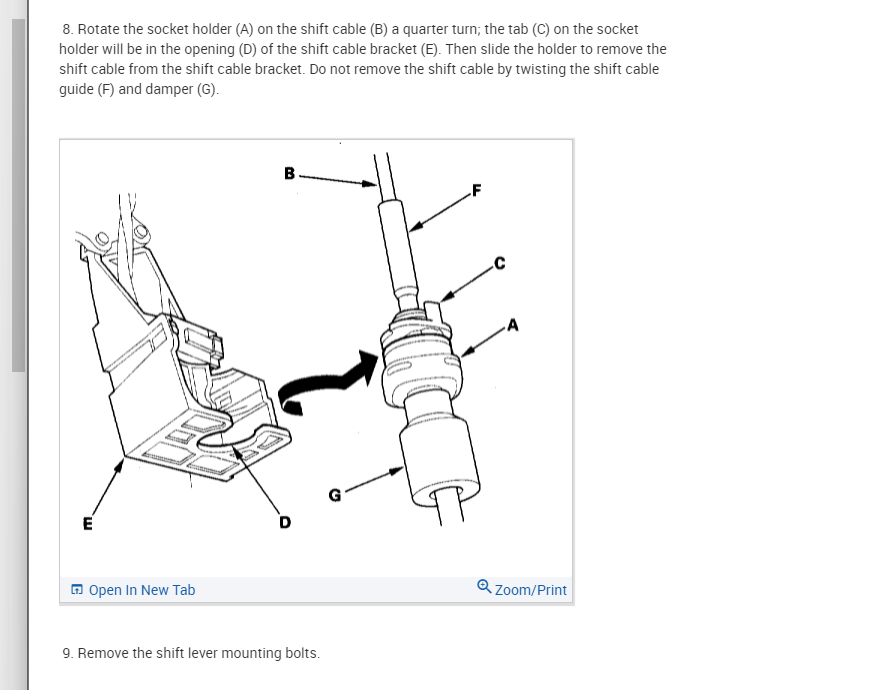 8. Rotate the socket holder (A) on the shift cable (B) a quarter turn; the tab (C) on the socket holder will be in the opening (D) of the shift cable bracket (E). Then slide the holder to remove the shift cable from the shift cable bracket. Do not remove the shift cable by twisting the shift cable guide (F) and damper (G).

B
F
C
A
G
E
D

Open In New Tab
Zoom/Print

9. Remove the shift lever mounting bolts.