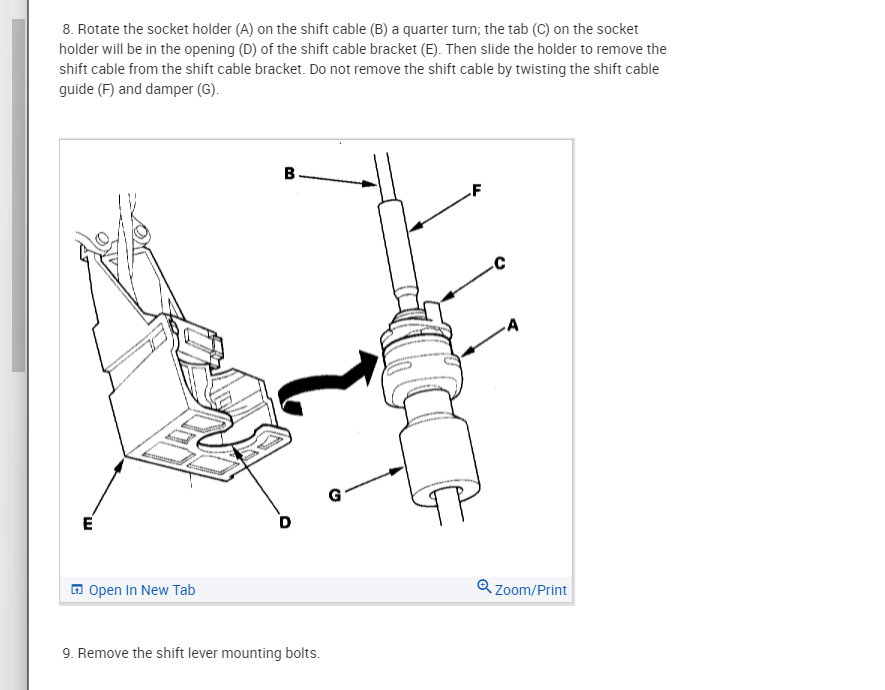 8. Rotate the socket holder (A) on the shift cable (B) a quarter turn; the tab (C) on the socket holder will be in the opening (D) of the shift cable bracket (E). Then slide the holder to remove the shift cable from the shift cable bracket. Do not remove the shift cable by twisting the shift cable guide (F) and damper (G).

B
F
C
A
G
E
D

Open In New Tab
Zoom/Print

9. Remove the shift lever mounting bolts.