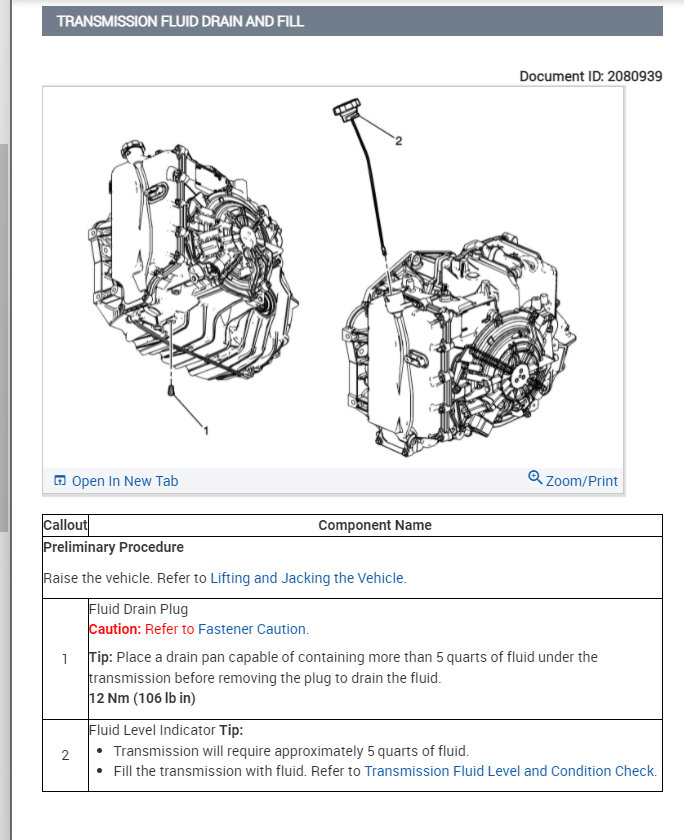 TRANSMISSION FLUID DRAIN AND FILL

Document ID: 2080939

2

1

Open In New Tab

Zoom/Print

| Callout | Component Name |
|---|---|
| Preliminary Procedure<br><br>Raise the vehicle. Refer to Lifting and Jacking the Vehicle. | |
| 1 | Fluid Drain Plug<br>Caution: Refer to Fastener Caution.<br><br>Tip: Place a drain pan capable of containing more than 5 quarts of fluid under the transmission before removing the plug to drain the fluid.<br>12 Nm (106 lb in) |
| 2 | Fluid Level Indicator Tip:<br>• Transmission will require approximately 5 quarts of fluid.<br>• Fill the transmission with fluid. Refer to Transmission Fluid Level and Condition Check. |