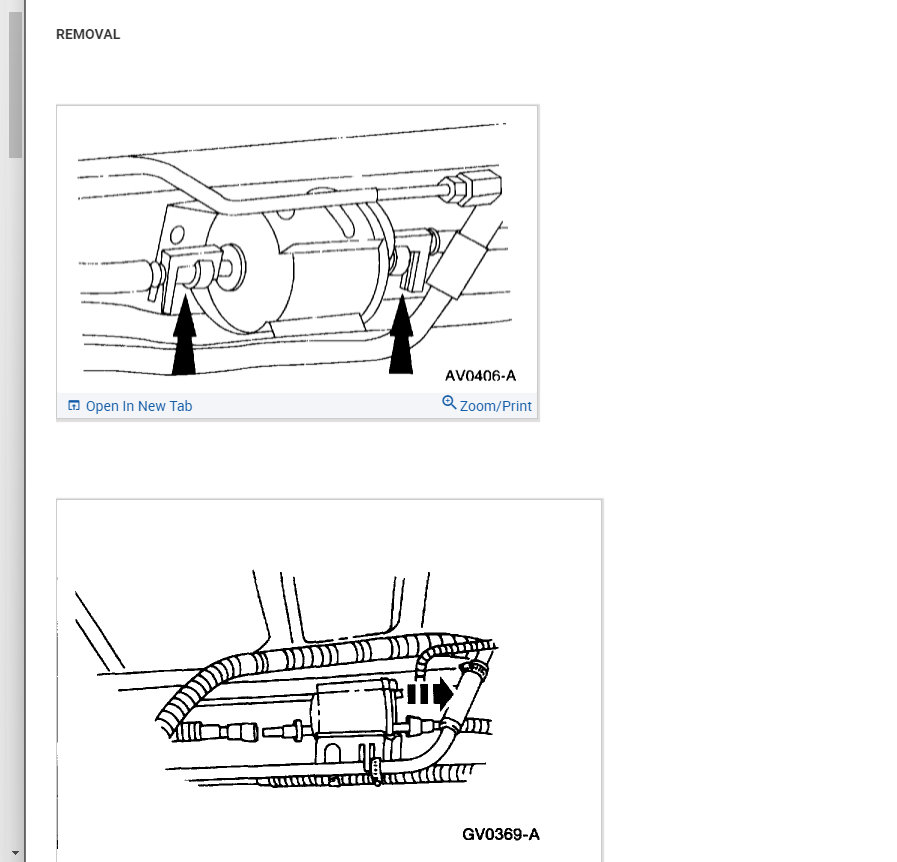 REMOVAL

AV0406-A

Open In New Tab

Zoom/Print

GV0369-A