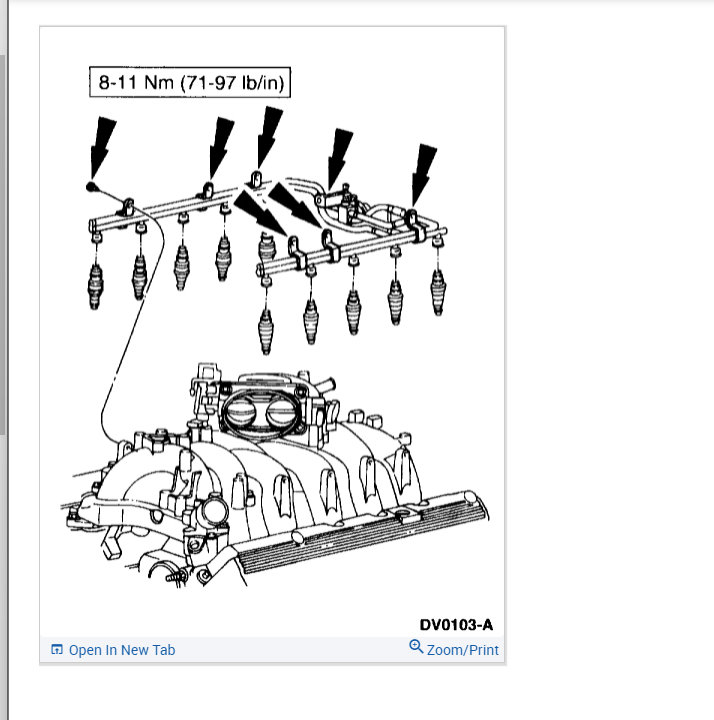 8-11 Nm (71-97 lb/in)

DV0103-A

Open In New Tab

Zoom/Print