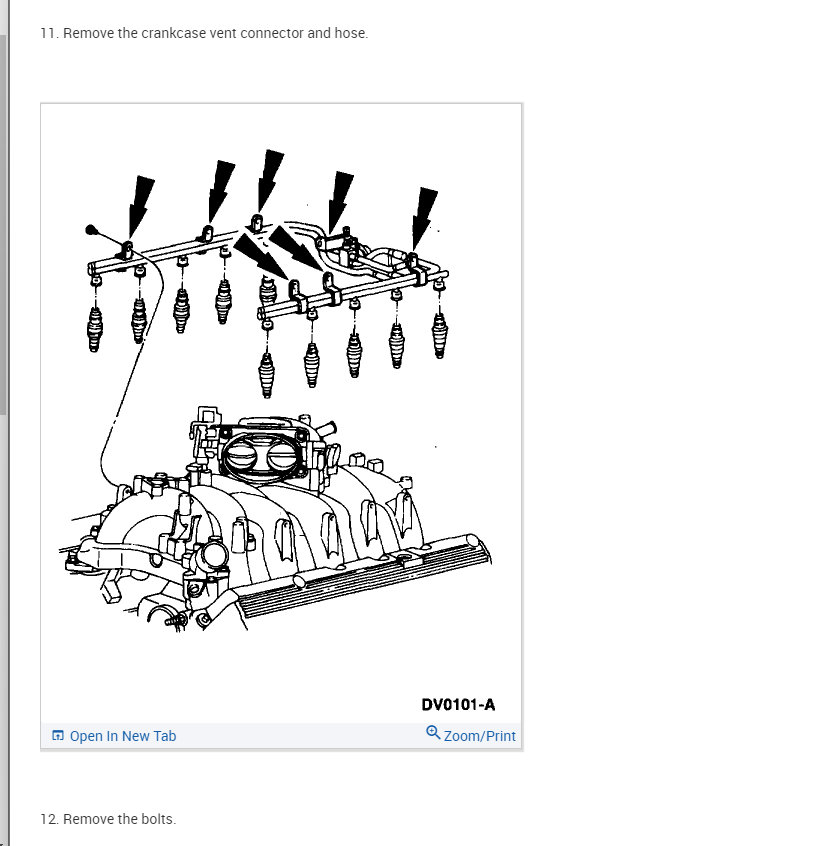 11. Remove the crankcase vent connector and hose.

DV0101-A

Open In New Tab

Zoom/Print

12. Remove the bolts.