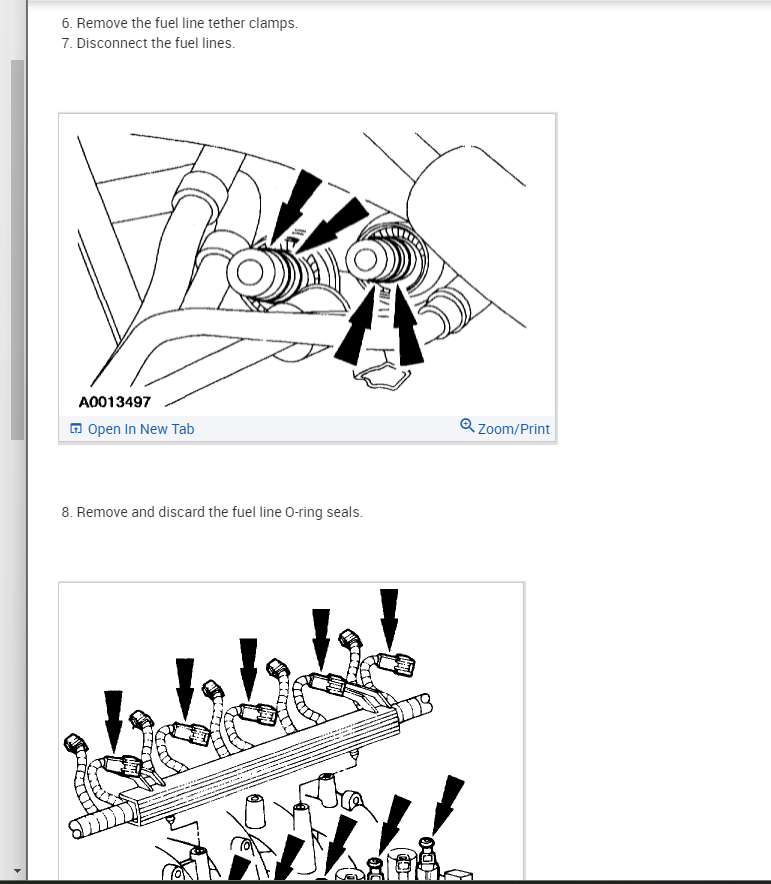 6. Remove the fuel line tether clamps.
7. Disconnect the fuel lines.

A0013497

Open In New Tab
Zoom/Print

8. Remove and discard the fuel line O-ring seals.