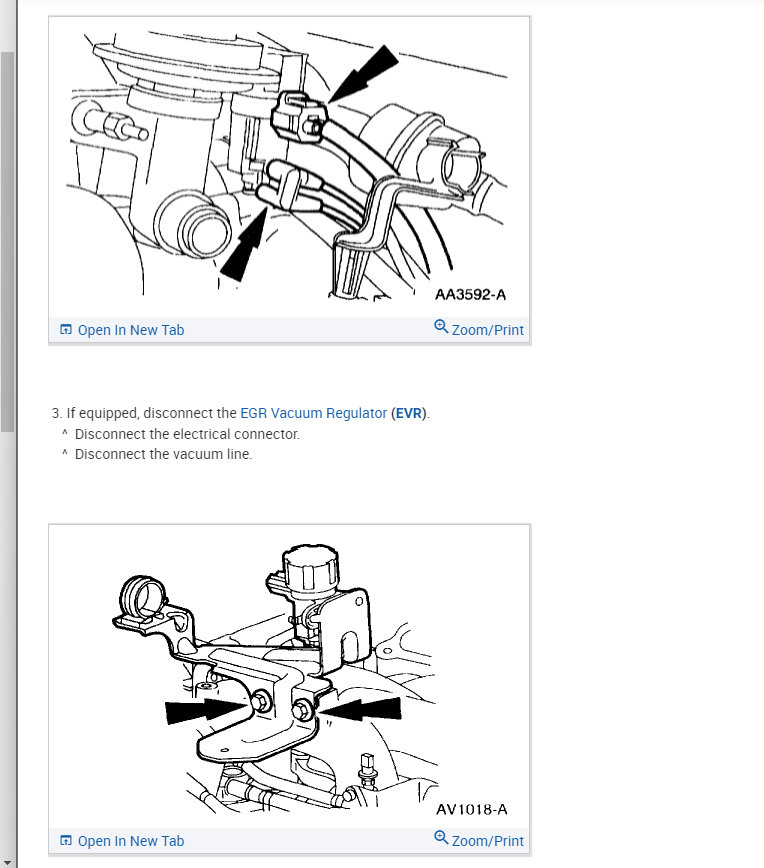 AA3592-A

Open In New Tab

Zoom/Print

3. If equipped, disconnect the EGR Vacuum Regulator (EVR).
^ Disconnect the electrical connector.
^ Disconnect the vacuum line.

AV1018-A

Open In New Tab

Zoom/Print