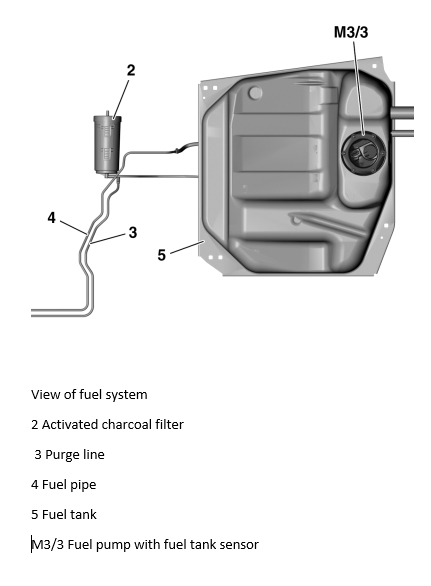 M3/3

2

4

3

5

View of fuel system

2 Activated charcoal filter

3 Purge line

4 Fuel pipe

5 Fuel tank

M3/3 Fuel pump with fuel tank sensor