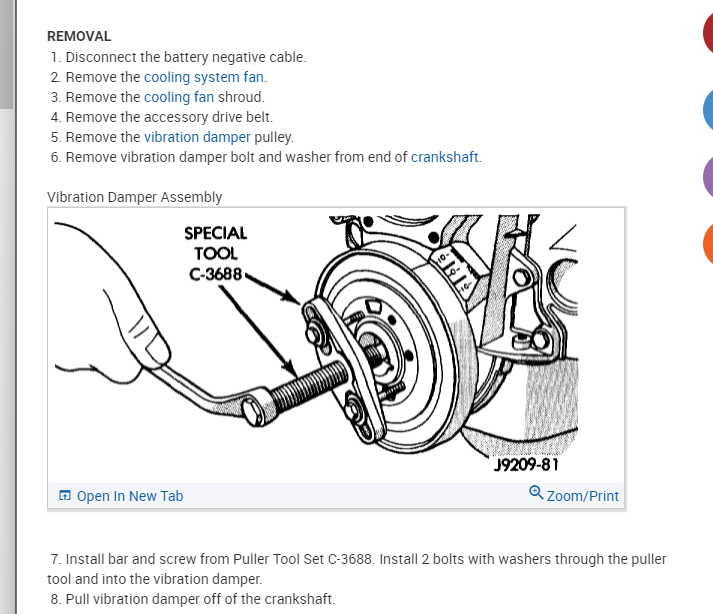 REMOVAL
1. Disconnect the battery negative cable.
2. Remove the cooling system fan.
3. Remove the cooling fan shroud.
4. Remove the accessory drive belt.
5. Remove the vibration damper pulley.
6. Remove vibration damper bolt and washer from end of crankshaft.

Vibration Damper Assembly

SPECIAL TOOL C-3688

10
0
10

J9209-81

Open In New Tab

Zoom/Print

7. Install bar and screw from Puller Tool Set C-3688. Install 2 bolts with washers through the puller tool and into the vibration damper.
8. Pull vibration damper off of the crankshaft.