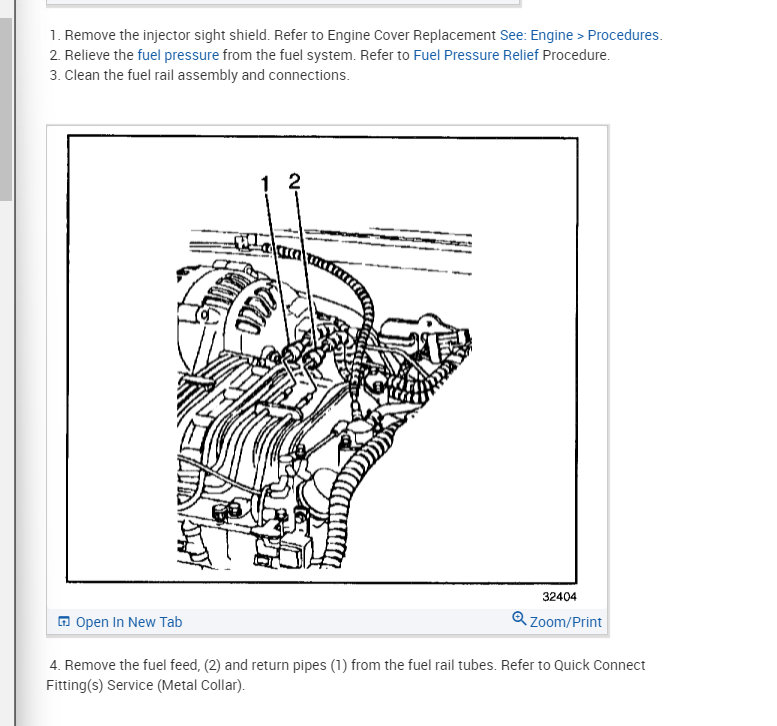 1. Remove the injector sight shield. Refer to Engine Cover Replacement See: Engine > Procedures.
2. Relieve the fuel pressure from the fuel system. Refer to Fuel Pressure Relief Procedure.
3. Clean the fuel rail assembly and connections.

1 2

32404

Open In New Tab

Zoom/Print

4. Remove the fuel feed, (2) and return pipes (1) from the fuel rail tubes. Refer to Quick Connect Fitting(s) Service (Metal Collar).