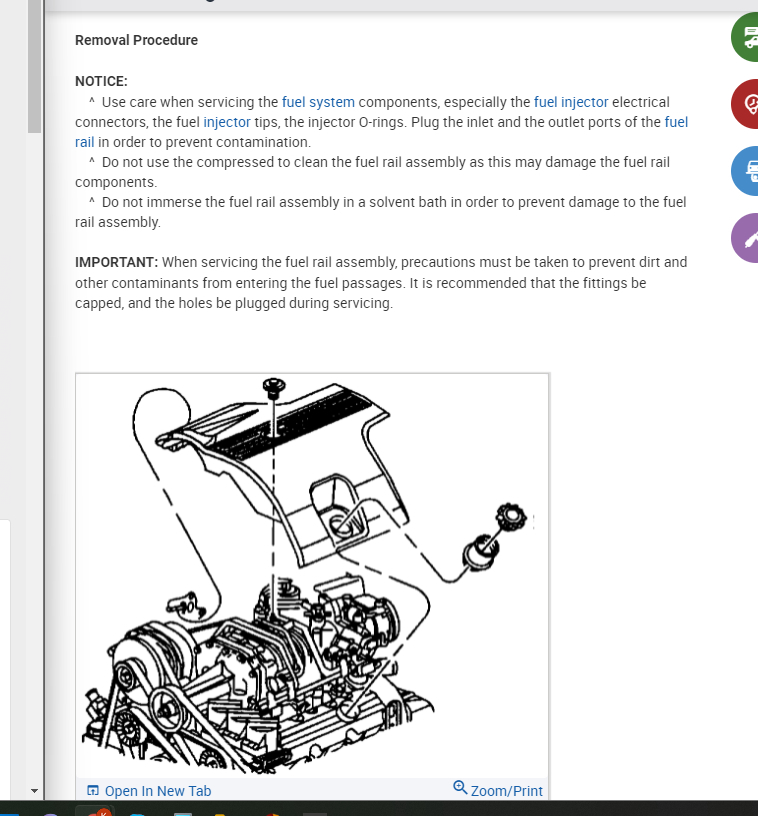 Removal Procedure

NOTICE:
^ Use care when servicing the fuel system components, especially the fuel injector electrical connectors, the fuel injector tips, the injector O-rings. Plug the inlet and the outlet ports of the fuel rail in order to prevent contamination.
^ Do not use the compressed to clean the fuel rail assembly as this may damage the fuel rail components.
^ Do not immerse the fuel rail assembly in a solvent bath in order to prevent damage to the fuel rail assembly.

IMPORTANT: When servicing the fuel rail assembly, precautions must be taken to prevent dirt and other contaminants from entering the fuel passages. It is recommended that the fittings be capped, and the holes be plugged during servicing.

Open In New Tab

Zoom/Print