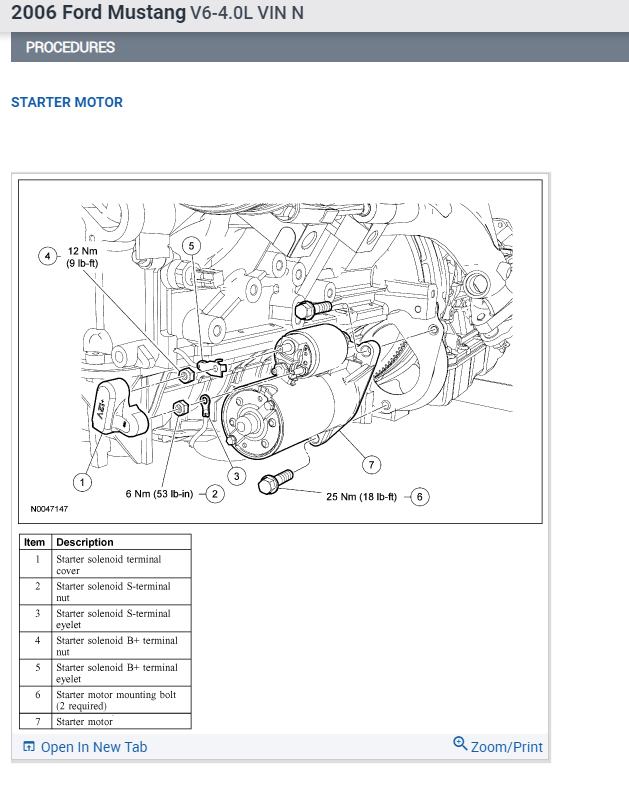 2006 Ford Mustang V6-4.0L VIN N

PROCEDURES

STARTER MOTOR

4 12 Nm (9 lb-ft)

5

1

6 Nm (53 lb-in) 2

3

7

25 Nm (18 lb-ft) 6

N0047147

| Item | Description |
|---|---|
| 1 | Starter solenoid terminal cover |
| 2 | Starter solenoid S-terminal nut |
| 3 | Starter solenoid S-terminal eyelet |
| 4 | Starter solenoid B+ terminal nut |
| 5 | Starter solenoid B+ terminal eyelet |
| 6 | Starter motor mounting bolt (2 required) |
| 7 | Starter motor |

Open In New Tab

Zoom/Print