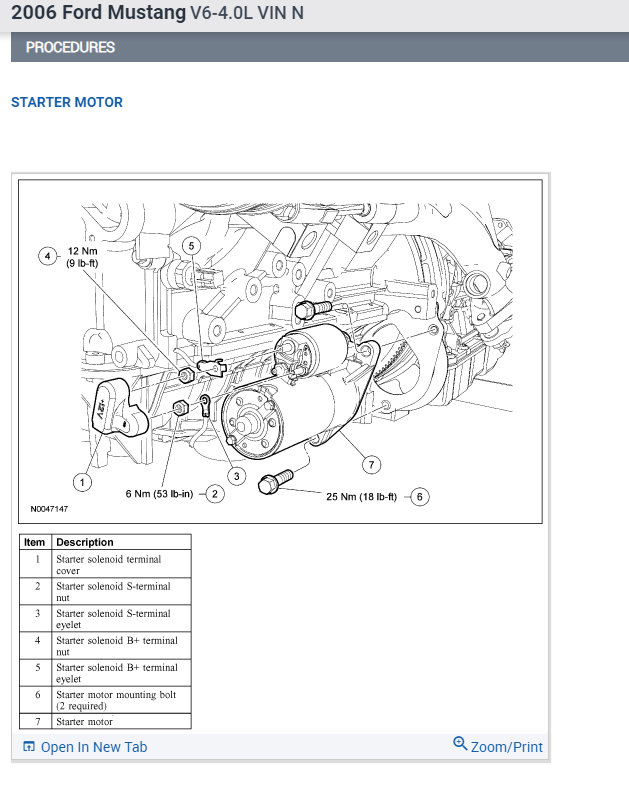 2006 Ford Mustang V6-4.0L VIN N

PROCEDURES

STARTER MOTOR

4 12 Nm (9 lb-ft)

5

1

6 Nm (53 lb-in) 2

3

7

25 Nm (18 lb-ft) 6

N0047147

| Item | Description |
|---|---|
| 1 | Starter solenoid terminal cover |
| 2 | Starter solenoid S-terminal nut |
| 3 | Starter solenoid S-terminal eyelet |
| 4 | Starter solenoid B+ terminal nut |
| 5 | Starter solenoid B+ terminal eyelet |
| 6 | Starter motor mounting bolt (2 required) |
| 7 | Starter motor |

Open In New Tab

Zoom/Print