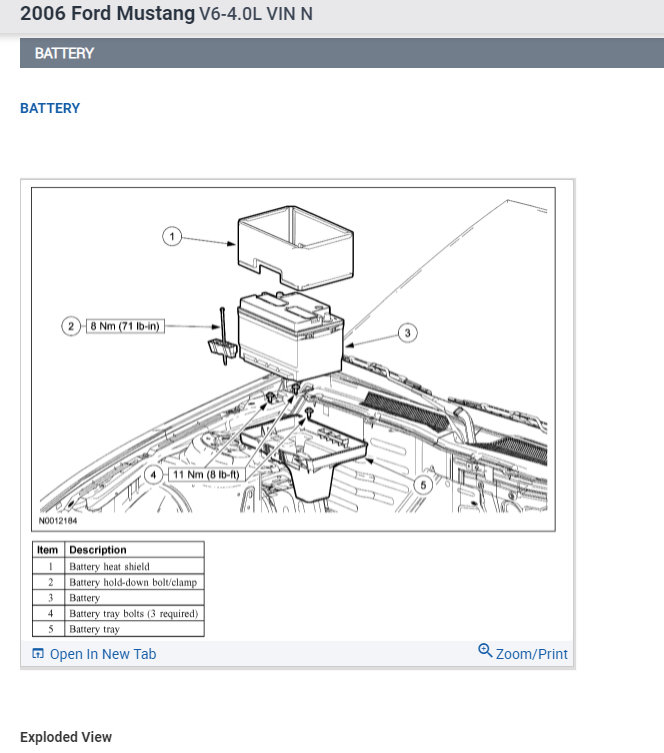 2006 Ford Mustang V6-4.0L VIN N

BATTERY

BATTERY

1

2 8 Nm (71 lb-in)

3

4 11 Nm (8 lb-ft)

5

N0012184

| Item | Description |
|---|---|
| 1 | Battery heat shield |
| 2 | Battery hold-down bolt/clamp |
| 3 | Battery |
| 4 | Battery tray bolts (3 required) |
| 5 | Battery tray |

Open In New Tab

Zoom/Print

Exploded View