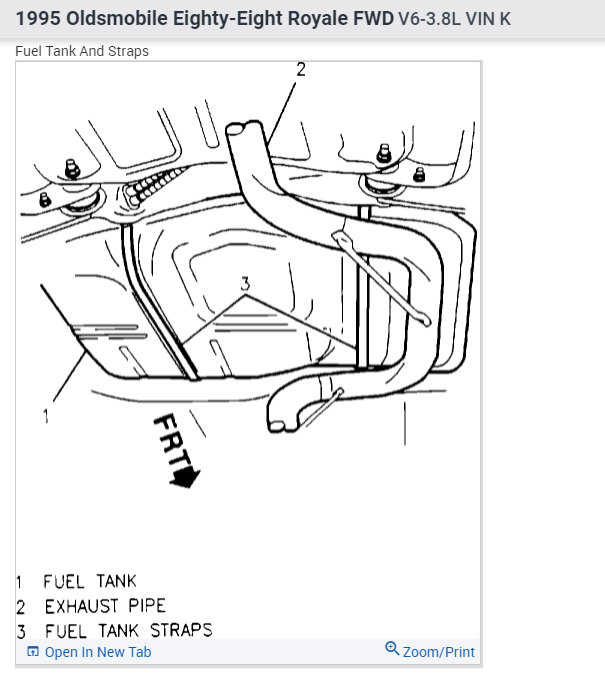 1995 Oldsmobile Eighty-Eight Royale FWD V6-3.8L VIN K

Fuel Tank And Straps

2

3

1

FRT

1 FUEL TANK
2 EXHAUST PIPE
3 FUEL TANK STRAPS

Open In New Tab

Zoom/Print