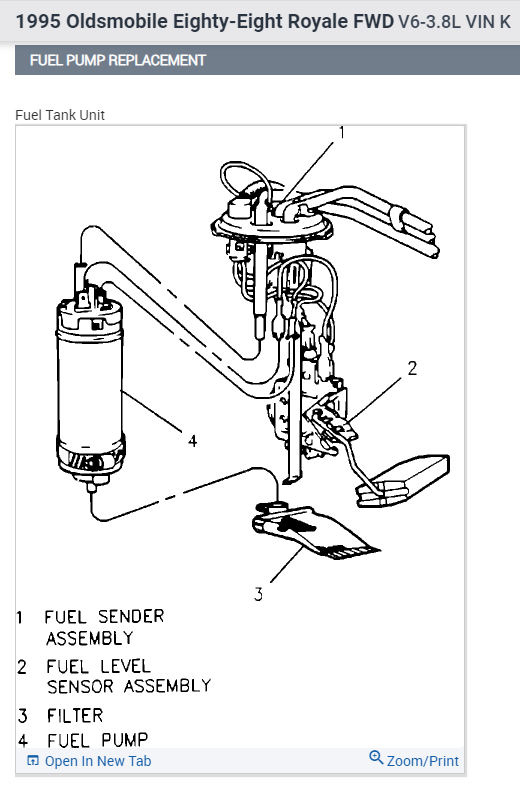 1995 Oldsmobile Eighty-Eight Royale FWD V6-3.8L VIN K

FUEL PUMP REPLACEMENT

Fuel Tank Unit

1

2

4

3

1 FUEL SENDER ASSEMBLY

2 FUEL LEVEL SENSOR ASSEMBLY

3 FILTER

4 FUEL PUMP

Open In New Tab

Zoom/Print