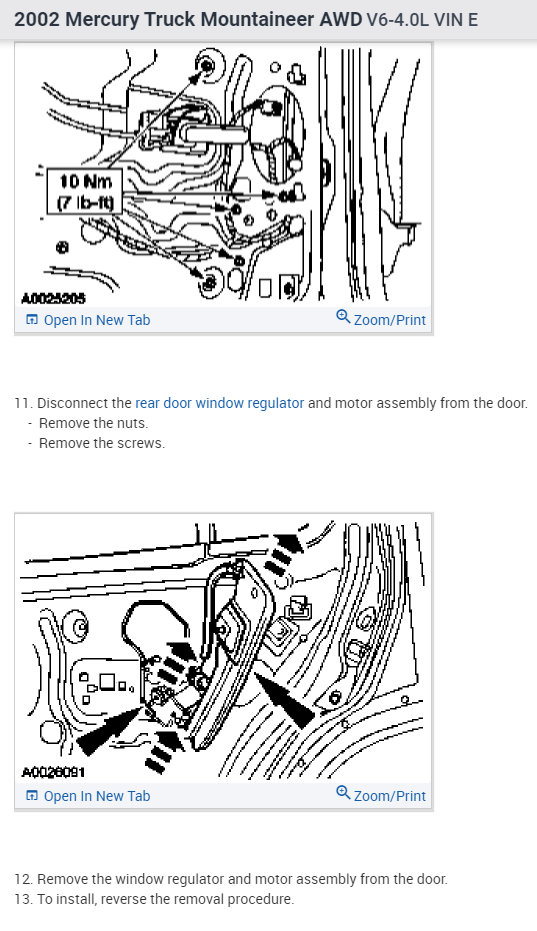 2002 Mercury Truck Mountaineer AWD V6-4.0L VIN E

10 Nm
(7 lb-ft)

A0025205

Open In New Tab

Zoom/Print

11. Disconnect the rear door window regulator and motor assembly from the door.
- Remove the nuts.
- Remove the screws.

A0026091

Open In New Tab

Zoom/Print

12. Remove the window regulator and motor assembly from the door.
13. To install, reverse the removal procedure.