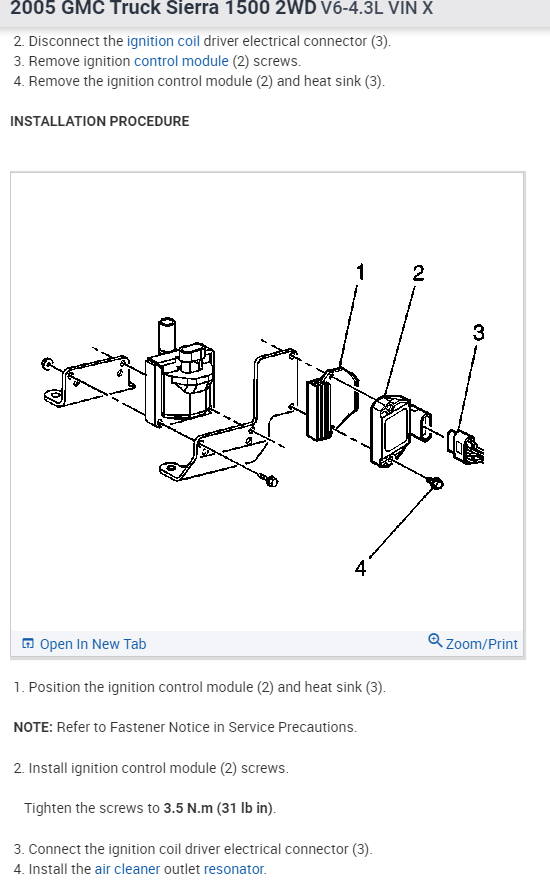 2005 GMC Truck Sierra 1500 2WD V6-4.3L VIN X

2. Disconnect the ignition coil driver electrical connector (3).
3. Remove ignition control module (2) screws.
4. Remove the ignition control module (2) and heat sink (3).

INSTALLATION PROCEDURE

1
2
3
4

Open In New Tab
Zoom/Print

1. Position the ignition control module (2) and heat sink (3).

NOTE: Refer to Fastener Notice in Service Precautions.

2. Install ignition control module (2) screws.

Tighten the screws to 3.5 N.m (31 lb in).

3. Connect the ignition coil driver electrical connector (3).
4. Install the air cleaner outlet resonator.