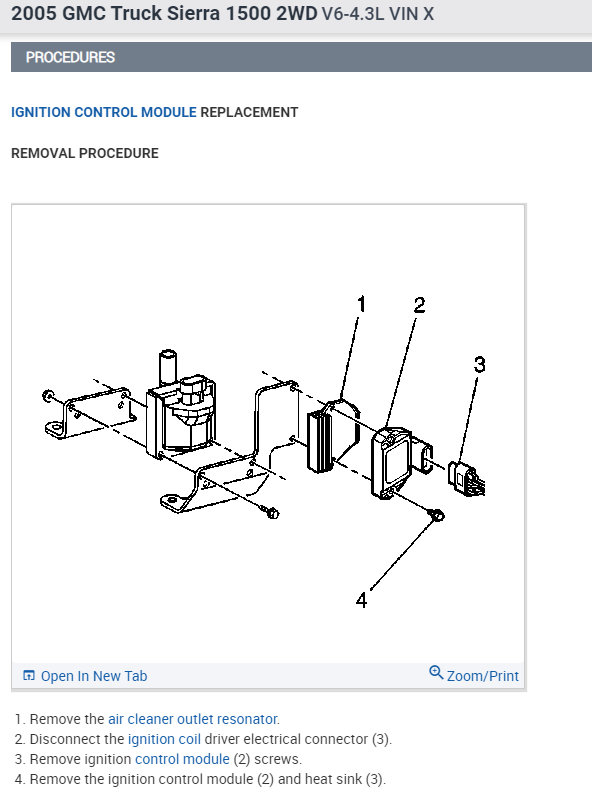 2005 GMC Truck Sierra 1500 2WD V6-4.3L VIN X

PROCEDURES

IGNITION CONTROL MODULE REPLACEMENT

REMOVAL PROCEDURE

1
2
3
4

Open In New Tab
Zoom/Print

1. Remove the air cleaner outlet resonator.
2. Disconnect the ignition coil driver electrical connector (3).
3. Remove ignition control module (2) screws.
4. Remove the ignition control module (2) and heat sink (3).