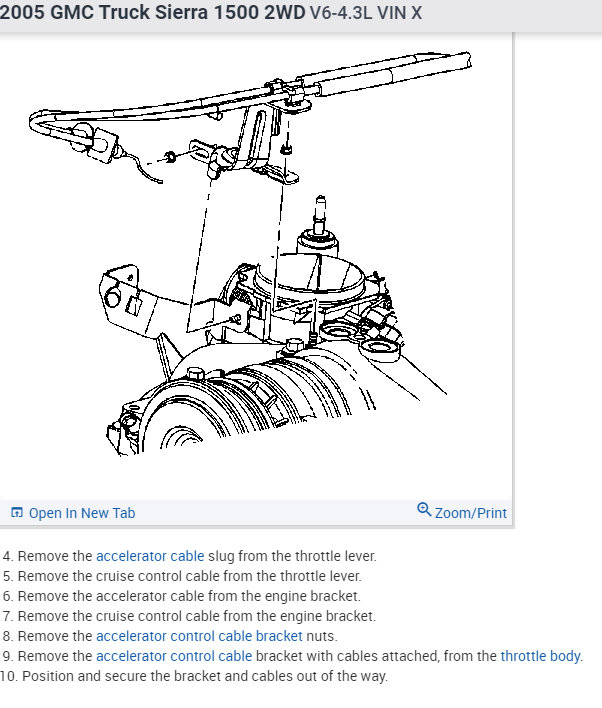 2005 GMC Truck Sierra 1500 2WD V6-4.3L VIN X

Open In New Tab

Zoom/Print

4. Remove the accelerator cable slug from the throttle lever.
5. Remove the cruise control cable from the throttle lever.
6. Remove the accelerator cable from the engine bracket.
7. Remove the cruise control cable from the engine bracket.
8. Remove the accelerator control cable bracket nuts.
9. Remove the accelerator control cable bracket with cables attached, from the throttle body.
10. Position and secure the bracket and cables out of the way.