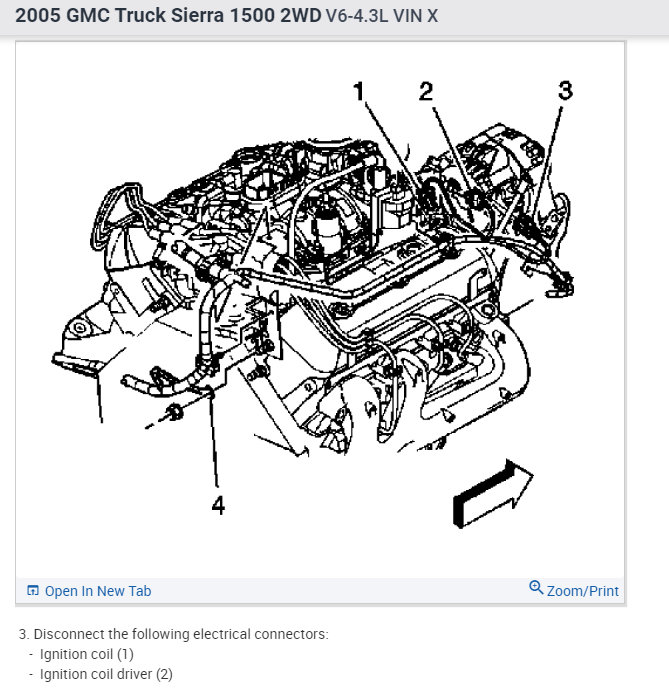 2005 GMC Truck Sierra 1500 2WD V6-4.3L VIN X

1
2
3
4

Open In New Tab
Zoom/Print

3. Disconnect the following electrical connectors:
- Ignition coil (1)
- Ignition coil driver (2)