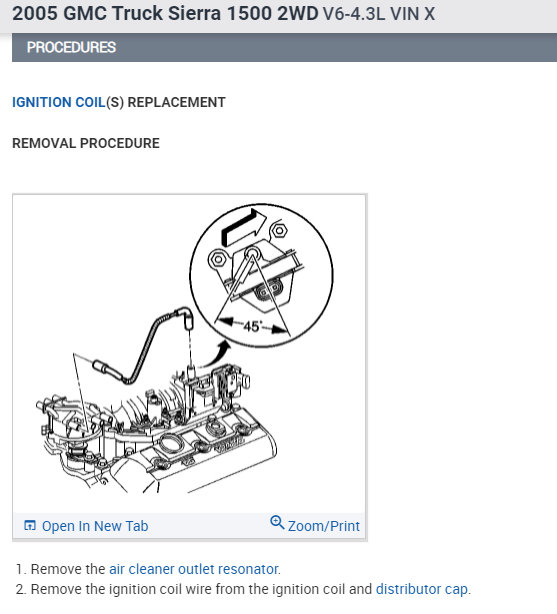 2005 GMC Truck Sierra 1500 2WD V6-4.3L VIN X

PROCEDURES

IGNITION COIL(S) REPLACEMENT

REMOVAL PROCEDURE

45°

Open In New Tab

Zoom/Print

1. Remove the air cleaner outlet resonator.
2. Remove the ignition coil wire from the ignition coil and distributor cap.