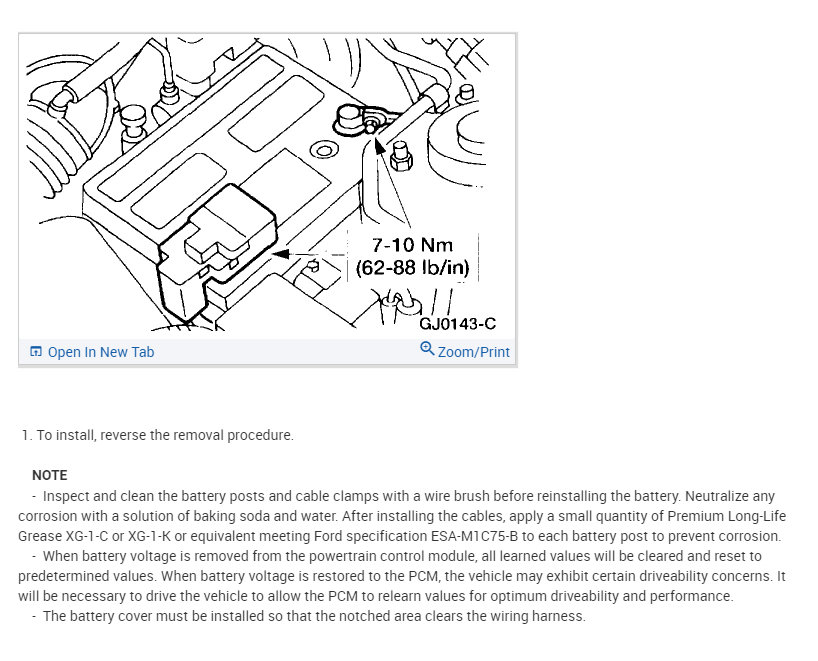 7-10 Nm
(62-88 lb/in)
GJ0143-C

Open In New Tab
Zoom/Print

1. To install, reverse the removal procedure.

NOTE
- Inspect and clean the battery posts and cable clamps with a wire brush before reinstalling the battery. Neutralize any corrosion with a solution of baking soda and water. After installing the cables, apply a small quantity of Premium Long-Life Grease XG-1-C or XG-1-K or equivalent meeting Ford specification ESA-M1C75-B to each battery post to prevent corrosion.
- When battery voltage is removed from the powertrain control module, all learned values will be cleared and reset to predetermined values. When battery voltage is restored to the PCM, the vehicle may exhibit certain driveability concerns. It will be necessary to drive the vehicle to allow the PCM to relearn values for optimum driveability and performance.
- The battery cover must be installed so that the notched area clears the wiring harness.