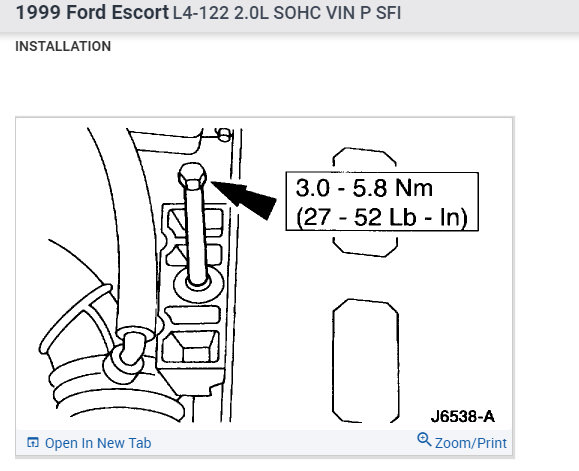 1999 Ford Escort L4-122 2.0L SOHC VIN P SFI

INSTALLATION

3.0 - 5.8 Nm
(27 - 52 Lb - In)

J6538-A

Open In New Tab

Zoom/Print