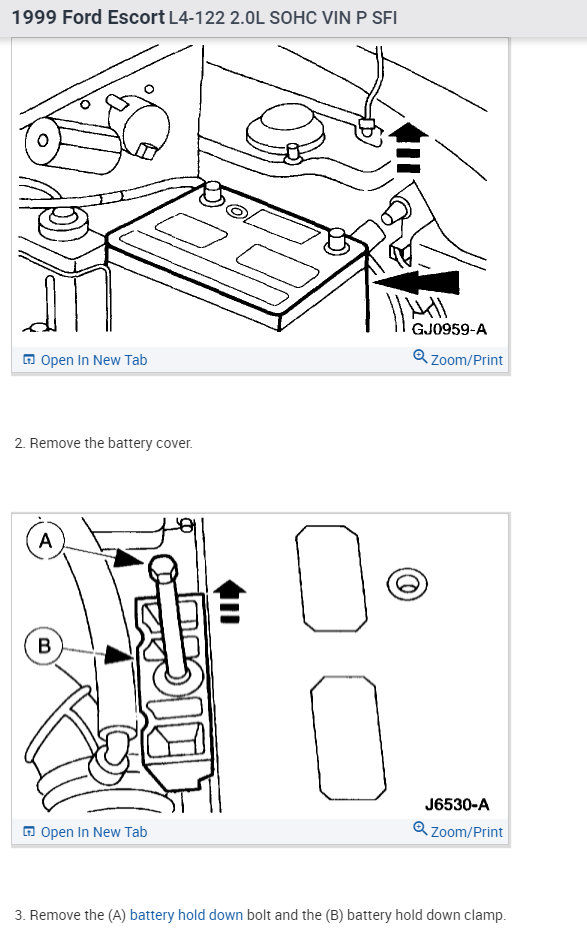 1999 Ford Escort L4-122 2.0L SOHC VIN P SFI

GJ0959-A

Open In New Tab

Zoom/Print

2. Remove the battery cover.

A

B

J6530-A

Open In New Tab

Zoom/Print

3. Remove the (A) battery hold down bolt and the (B) battery hold down clamp.