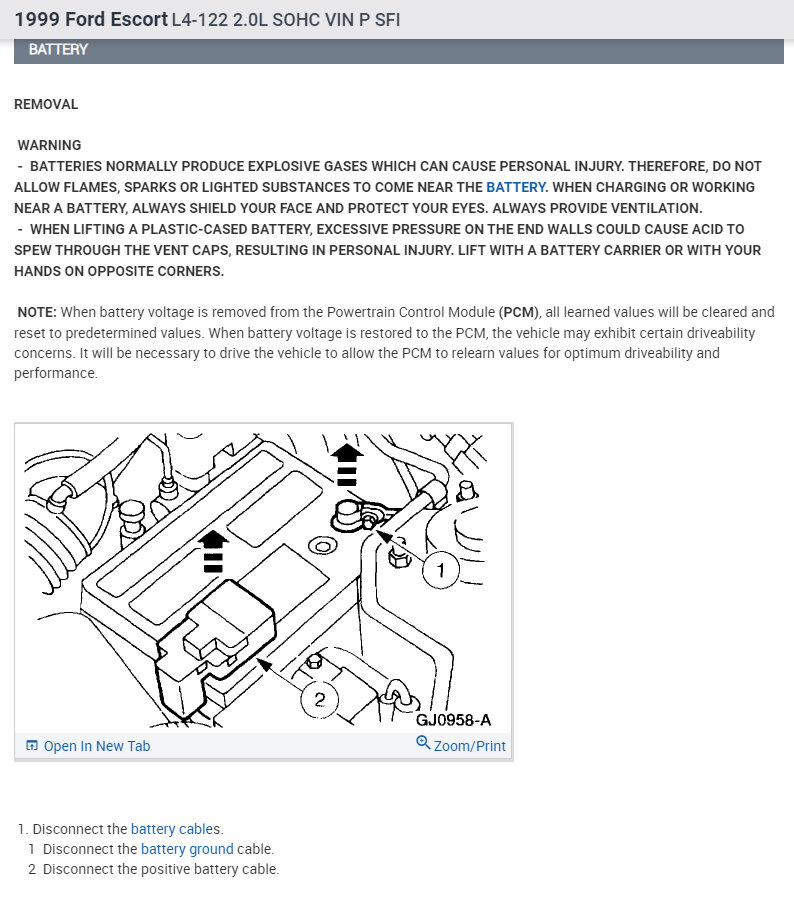 1999 Ford Escort L4-122 2.0L SOHC VIN P SFI

BATTERY

REMOVAL

WARNING
- BATTERIES NORMALLY PRODUCE EXPLOSIVE GASES WHICH CAN CAUSE PERSONAL INJURY. THEREFORE, DO NOT ALLOW FLAMES, SPARKS OR LIGHTED SUBSTANCES TO COME NEAR THE BATTERY. WHEN CHARGING OR WORKING NEAR A BATTERY, ALWAYS SHIELD YOUR FACE AND PROTECT YOUR EYES. ALWAYS PROVIDE VENTILATION.
- WHEN LIFTING A PLASTIC-CASED BATTERY, EXCESSIVE PRESSURE ON THE END WALLS COULD CAUSE ACID TO SPEW THROUGH THE VENT CAPS, RESULTING IN PERSONAL INJURY. LIFT WITH A BATTERY CARRIER OR WITH YOUR HANDS ON OPPOSITE CORNERS.

NOTE: When battery voltage is removed from the Powertrain Control Module (PCM), all learned values will be cleared and reset to predetermined values. When battery voltage is restored to the PCM, the vehicle may exhibit certain driveability concerns. It will be necessary to drive the vehicle to allow the PCM to relearn values for optimum driveability and performance.

1
2
GJ0958-A

Open In New Tab
Zoom/Print

1. Disconnect the battery cables.
1 Disconnect the battery ground cable.
2 Disconnect the positive battery cable.