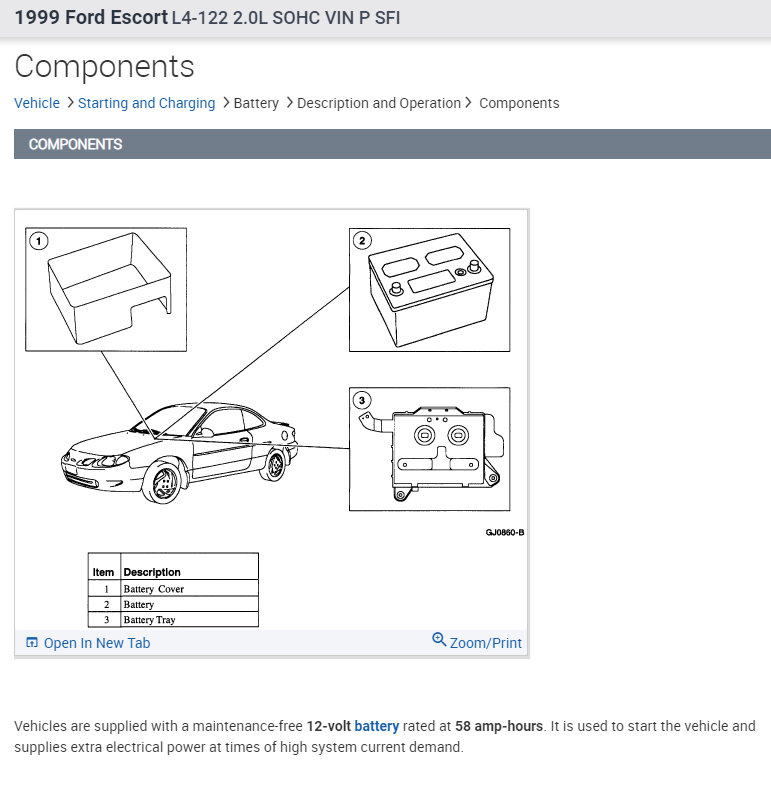 1999 Ford Escort L4-122 2.0L SOHC VIN P SFI

Components

Vehicle > Starting and Charging > Battery > Description and Operation > Components

COMPONENTS

1

2

3

GJ0860-B

| Item | Description |
|---|---|
| 1 | Battery Cover |
| 2 | Battery |
| 3 | Battery Tray |

Open In New Tab

Zoom/Print

Vehicles are supplied with a maintenance-free 12-volt battery rated at 58 amp-hours. It is used to start the vehicle and supplies extra electrical power at times of high system current demand.