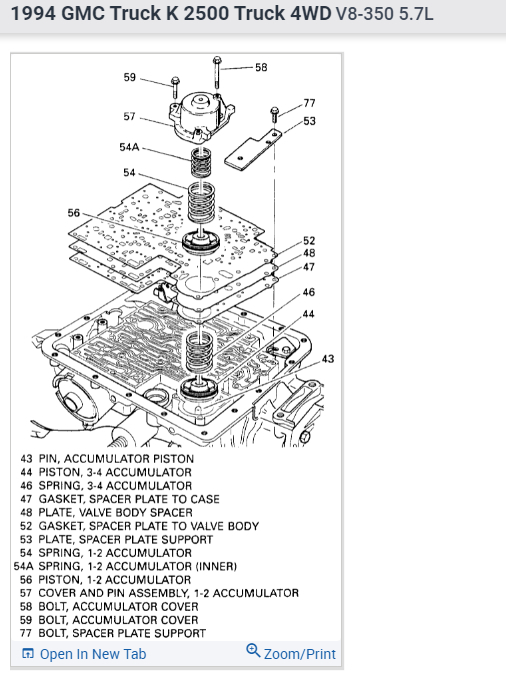 1994 GMC Truck K 2500 Truck 4WD V8-350 5.7L

59
58
57
77
53
54A
54
56
52
48
47
46
44
43

43 PIN, ACCUMULATOR PISTON
44 PISTON, 3-4 ACCUMULATOR
46 SPRING, 3-4 ACCUMULATOR
47 GASKET, SPACER PLATE TO CASE
48 PLATE, VALVE BODY SPACER
52 GASKET, SPACER PLATE TO VALVE BODY
53 PLATE, SPACER PLATE SUPPORT
54 SPRING, 1-2 ACCUMULATOR
54A SPRING, 1-2 ACCUMULATOR (INNER)
56 PISTON, 1-2 ACCUMULATOR
57 COVER AND PIN ASSEMBLY, 1-2 ACCUMULATOR
58 BOLT, ACCUMULATOR COVER
59 BOLT, ACCUMULATOR COVER
77 BOLT, SPACER PLATE SUPPORT

Open In New Tab
Zoom/Print