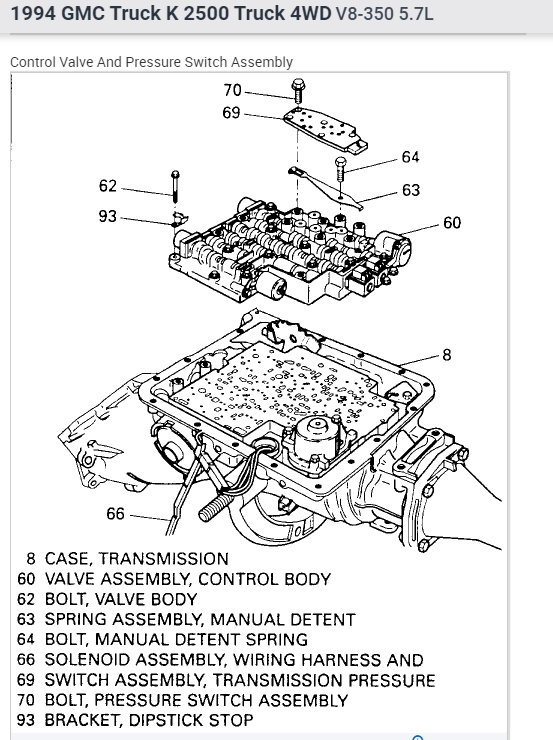 1994 GMC Truck K 2500 Truck 4WD V8-350 5.7L

Control Valve And Pressure Switch Assembly

70
69
64
62
63
93
60
8
66

8 CASE, TRANSMISSION
60 VALVE ASSEMBLY, CONTROL BODY
62 BOLT, VALVE BODY
63 SPRING ASSEMBLY, MANUAL DETENT
64 BOLT, MANUAL DETENT SPRING
66 SOLENOID ASSEMBLY, WIRING HARNESS AND
69 SWITCH ASSEMBLY, TRANSMISSION PRESSURE
70 BOLT, PRESSURE SWITCH ASSEMBLY
93 BRACKET, DIPSTICK STOP