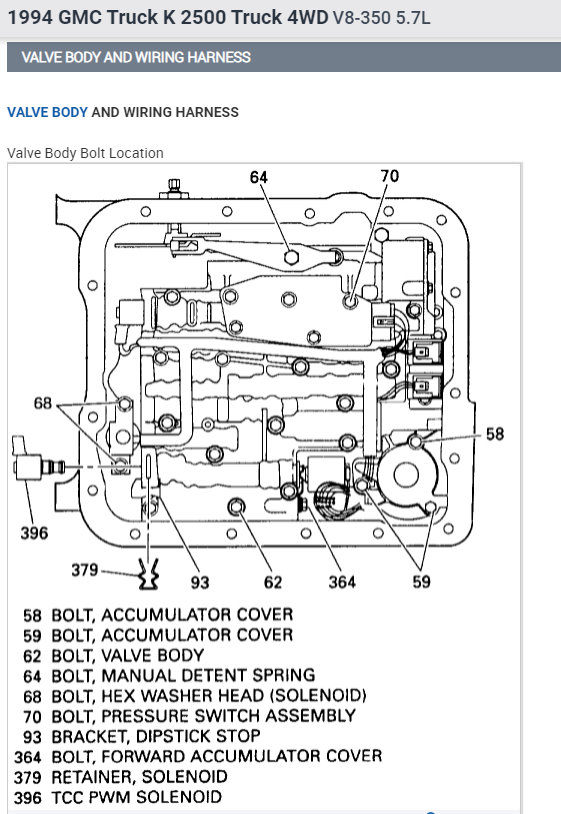 1994 GMC Truck K 2500 Truck 4WD V8-350 5.7L

VALVE BODY AND WIRING HARNESS

VALVE BODY AND WIRING HARNESS

Valve Body Bolt Location

64
70
68
58
396
379
93
62
364
59

58 BOLT, ACCUMULATOR COVER
59 BOLT, ACCUMULATOR COVER
62 BOLT, VALVE BODY
64 BOLT, MANUAL DETENT SPRING
68 BOLT, HEX WASHER HEAD (SOLENOID)
70 BOLT, PRESSURE SWITCH ASSEMBLY
93 BRACKET, DIPSTICK STOP
364 BOLT, FORWARD ACCUMULATOR COVER
379 RETAINER, SOLENOID
396 TCC PWM SOLENOID