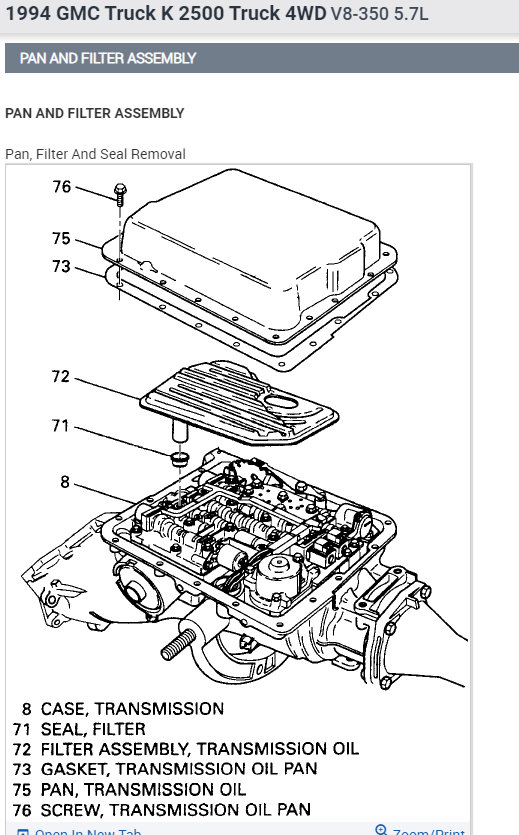 1994 GMC Truck K 2500 Truck 4WD V8-350 5.7L

PAN AND FILTER ASSEMBLY

PAN AND FILTER ASSEMBLY

Pan, Filter And Seal Removal

76

75

73

72

71

8

8 CASE, TRANSMISSION
71 SEAL, FILTER
72 FILTER ASSEMBLY, TRANSMISSION OIL
73 GASKET, TRANSMISSION OIL PAN
75 PAN, TRANSMISSION OIL
76 SCREW, TRANSMISSION OIL PAN

Open In New Tab

Zoom/Print