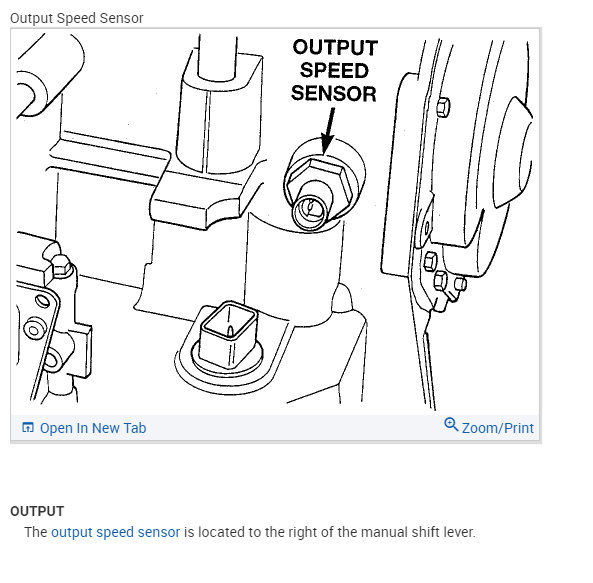 Output Speed Sensor

OUTPUT SPEED SENSOR

Open In New Tab

Zoom/Print

OUTPUT

The output speed sensor is located to the right of the manual shift lever.