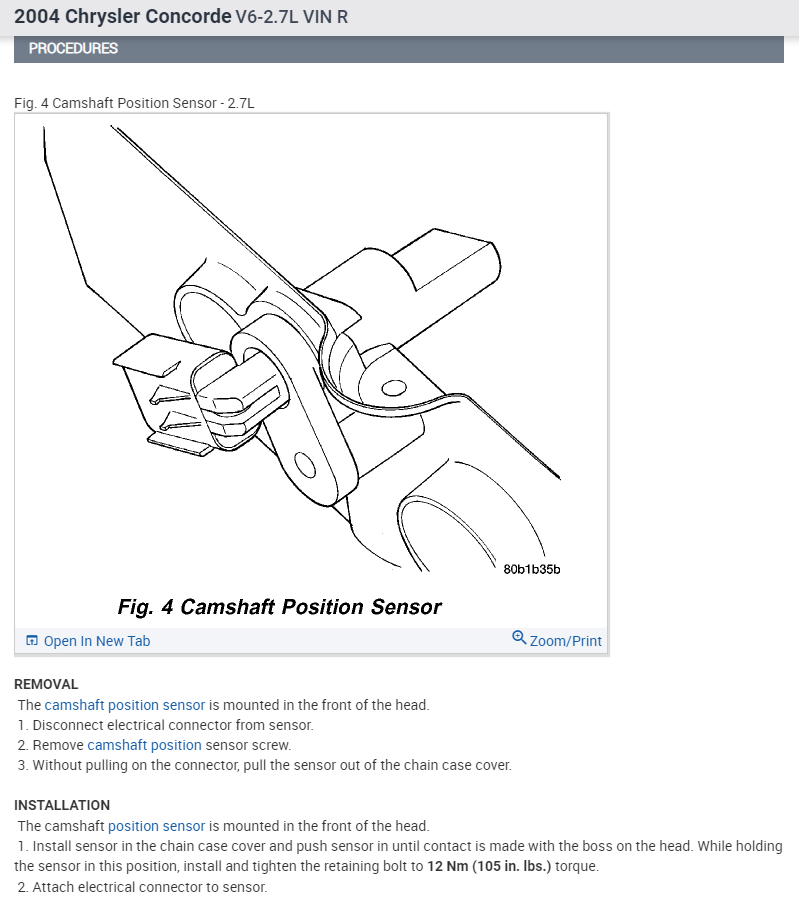 2004 Chrysler Concorde V6-2.7L VIN R

PROCEDURES

Fig. 4 Camshaft Position Sensor - 2.7L

80b1b35b

Fig. 4 Camshaft Position Sensor

Open In New Tab

Zoom/Print

REMOVAL

The camshaft position sensor is mounted in the front of the head.
1. Disconnect electrical connector from sensor.
2. Remove camshaft position sensor screw.
3. Without pulling on the connector, pull the sensor out of the chain case cover.

INSTALLATION

The camshaft position sensor is mounted in the front of the head.
1. Install sensor in the chain case cover and push sensor in until contact is made with the boss on the head. While holding the sensor in this position, install and tighten the retaining bolt to 12 Nm (105 in. lbs.) torque.
2. Attach electrical connector to sensor.