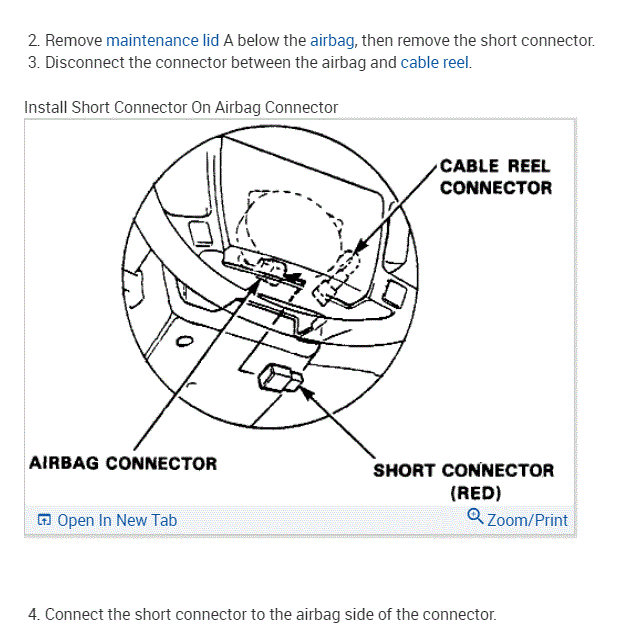 2. Remove maintenance lid A below the airbag, then remove the short connector.
3. Disconnect the connector between the airbag and cable reel.

Install Short Connector On Airbag Connector

CABLE REEL CONNECTOR

AIRBAG CONNECTOR

SHORT CONNECTOR (RED)

Open In New Tab

Zoom/Print

4. Connect the short connector to the airbag side of the connector.