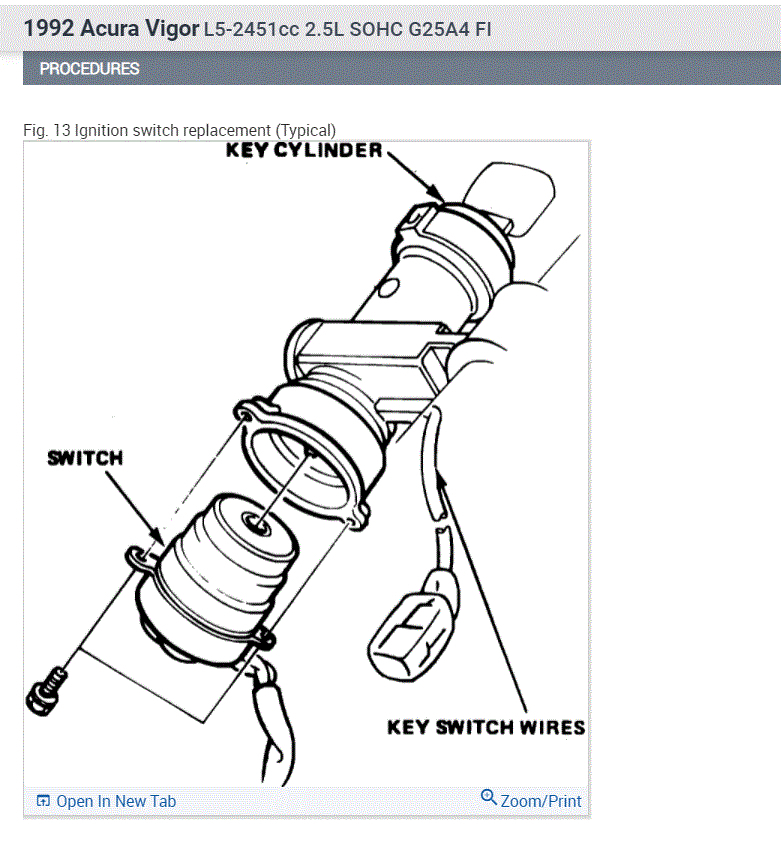 1992 Acura Vigor L5-2451cc 2.5L SOHC G25A4 FI

PROCEDURES

Fig. 13 Ignition switch replacement (Typical)

KEY CYLINDER

SWITCH

KEY SWITCH WIRES

Open In New Tab

Zoom/Print