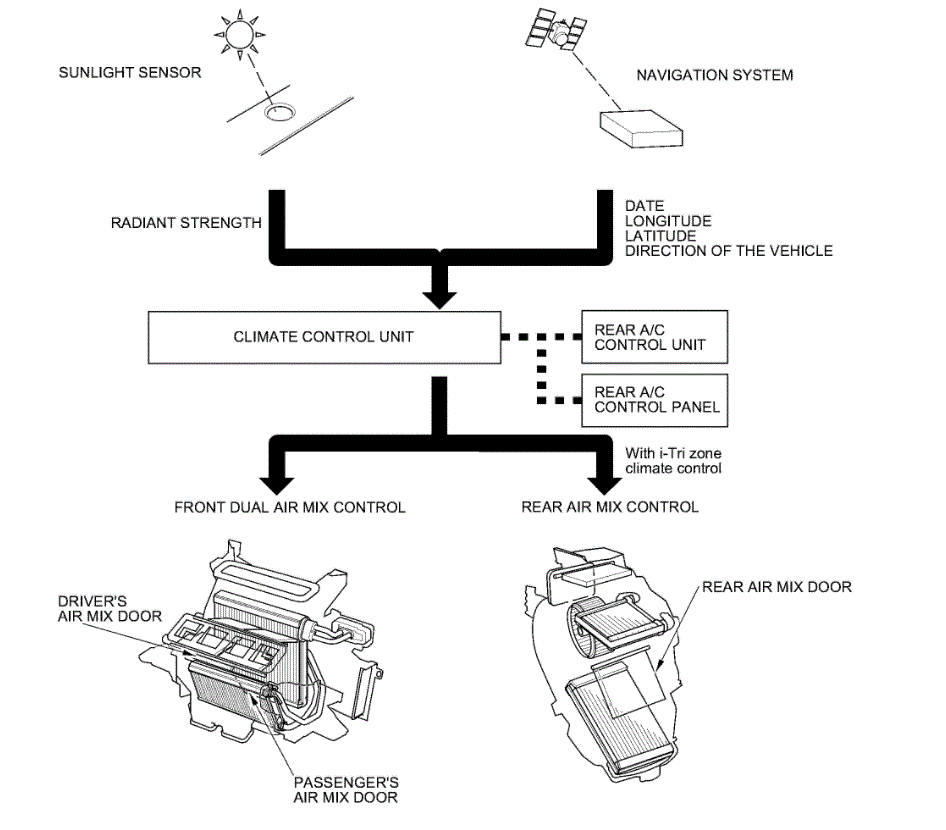 SUNLIGHT SENSOR

NAVIGATION SYSTEM

RADIANT STRENGTH

DATE
LONGITUDE
LATITUDE
DIRECTION OF THE VEHICLE

CLIMATE CONTROL UNIT

REAR A/C
CONTROL UNIT

REAR A/C
CONTROL PANEL

With i-Tri zone
climate control

FRONT DUAL AIR MIX CONTROL

REAR AIR MIX CONTROL

DRIVER'S
AIR MIX DOOR

PASSENGER'S
AIR MIX DOOR

REAR AIR MIX DOOR