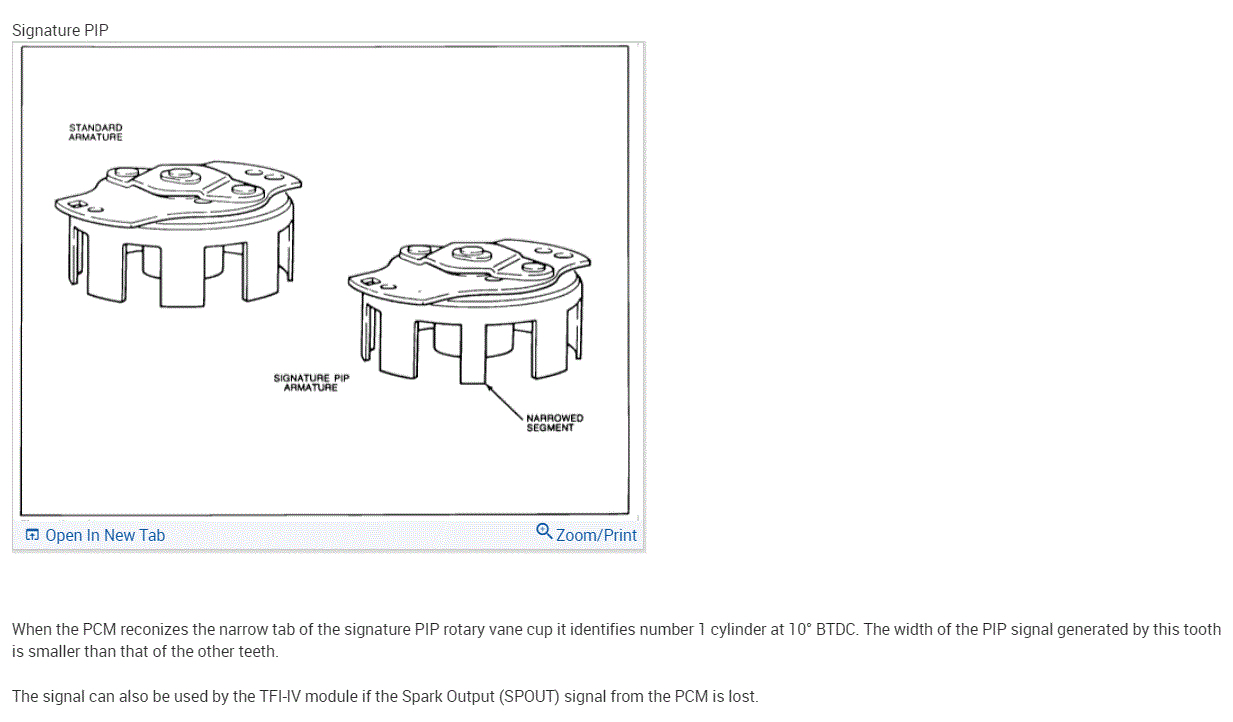 Signature PIP

STANDARD ARMATURE

SIGNATURE PIP ARMATURE

NARROWED SEGMENT

Open In New Tab

Zoom/Print

When the PCM reconizes the narrow tab of the signature PIP rotary vane cup it identifies number 1 cylinder at 10° BTDC. The width of the PIP signal generated by this tooth is smaller than that of the other teeth.

The signal can also be used by the TFI-IV module if the Spark Output (SPOUT) signal from the PCM is lost.