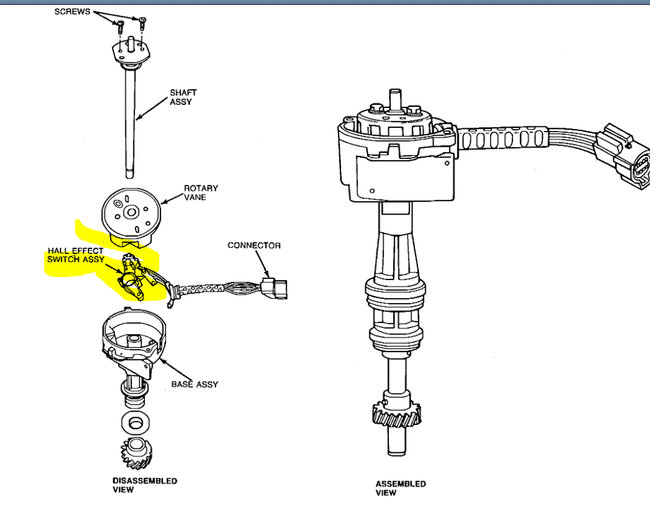 SCREWS

SHAFT ASSY

ROTARY VANE

HALL EFFECT SWITCH ASSY

CONNECTOR

BASE ASSY

DISASSEMBLED VIEW

ASSEMBLED VIEW