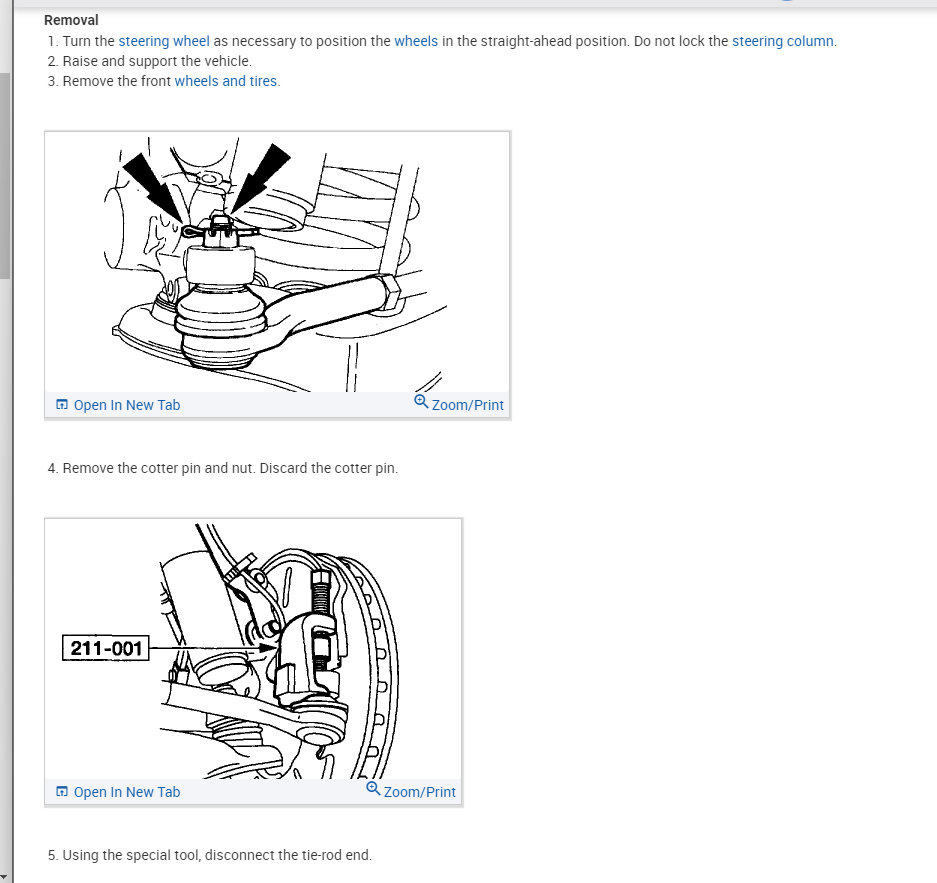 Removal
1. Turn the steering wheel as necessary to position the wheels in the straight-ahead position. Do not lock the steering column.
2. Raise and support the vehicle.
3. Remove the front wheels and tires.

Open In New Tab
Zoom/Print

4. Remove the cotter pin and nut. Discard the cotter pin.

211-001

Open In New Tab
Zoom/Print

5. Using the special tool, disconnect the tie-rod end.