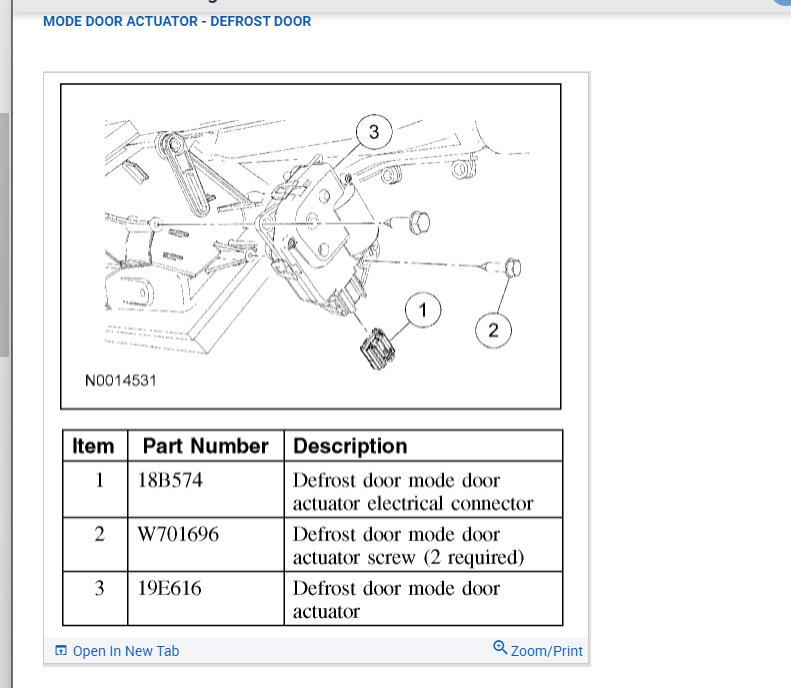 MODE DOOR ACTUATOR - DEFROST DOOR

3

1

2

N0014531

| Item | Part Number | Description |
|---|---|---|
| 1 | 18B574 | Defrost door mode door actuator electrical connector |
| 2 | W701696 | Defrost door mode door actuator screw (2 required) |
| 3 | 19E616 | Defrost door mode door actuator |

Open In New Tab

Zoom/Print